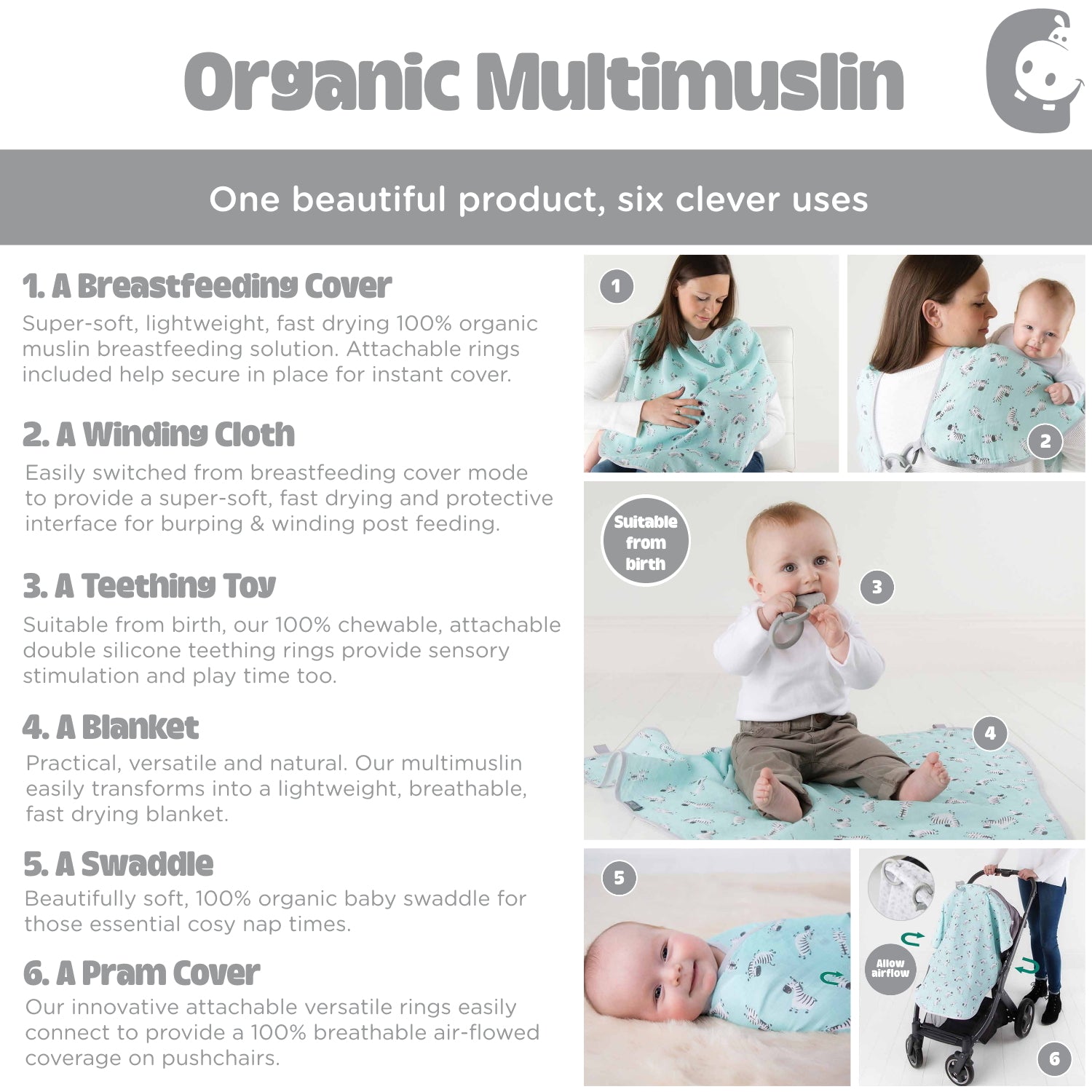 Organic Multimuslin

One beautiful product, six clever uses

1. A Breastfeeding Cover
Super-soft, lightweight, fast drying 100% organic muslin breastfeeding solution. Attachable rings included help secure in place for instant cover.

2. A Winding Cloth
Easily switched from breastfeeding cover mode to provide a super-soft, fast drying and protective interface for burping & winding post feeding.

3. A Teething Toy
Suitable from birth, our 100% chewable, attachable double silicone teething rings provide sensory stimulation and play time too.

4. A Blanket
Practical, versatile and natural. Our multimuslin easily transforms into a lightweight, breathable, fast drying blanket.

5. A Swaddle
Beautifully soft, 100% organic baby swaddle for those essential cosy nap times.

6. A Pram Cover
Our innovative attachable versatile rings easily connect to provide a 100% breathable air-flowed coverage on pushchairs.

1

2

Suitable from birth

3

4

5

Allow airflow

6